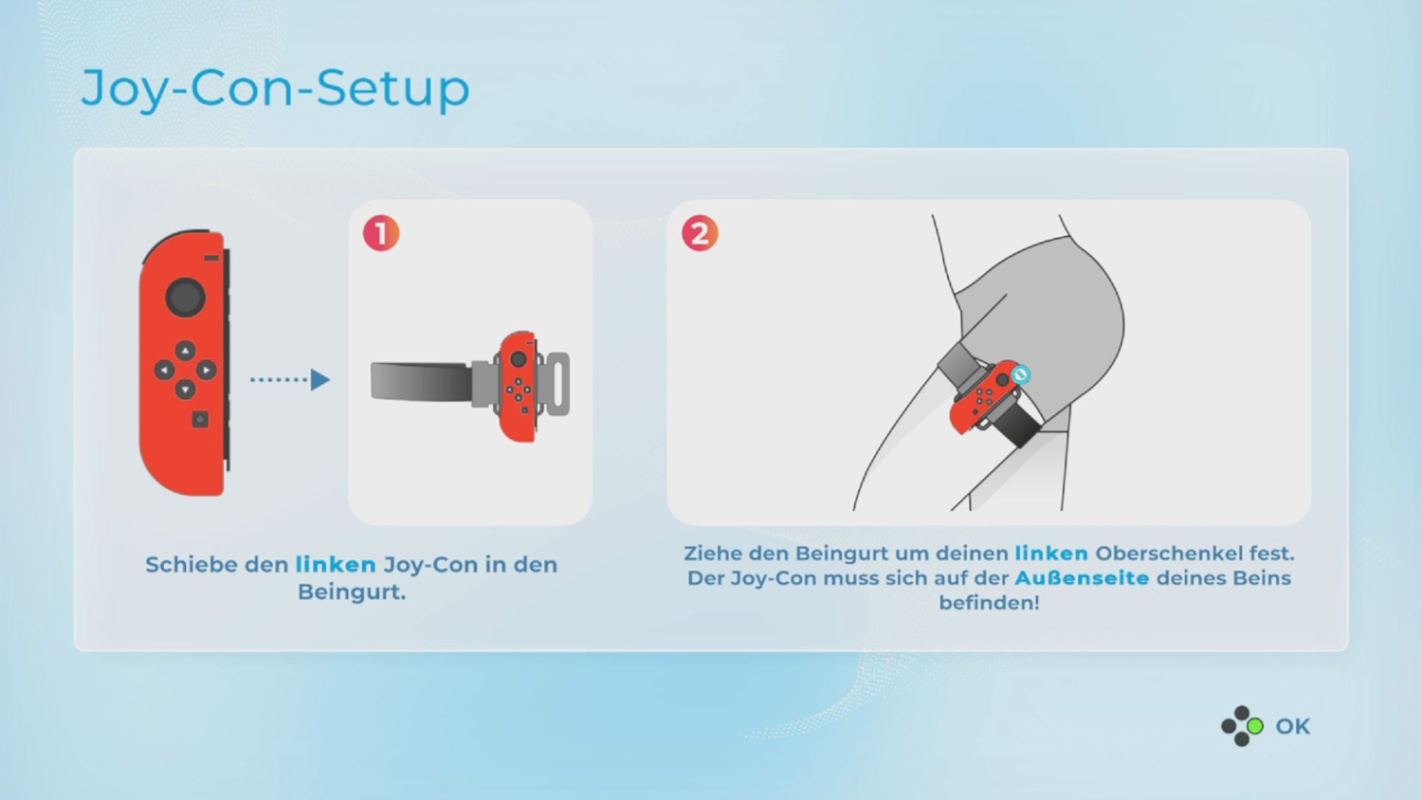 Joy-Con-Setup

1

2

Schiebe den linken Joy-Con in den Beingurt.

Ziehe den Beingurt um deinen linken Oberschenkel fest. Der Joy-Con muss sich auf der Außenseite deines Beins befinden!

OK